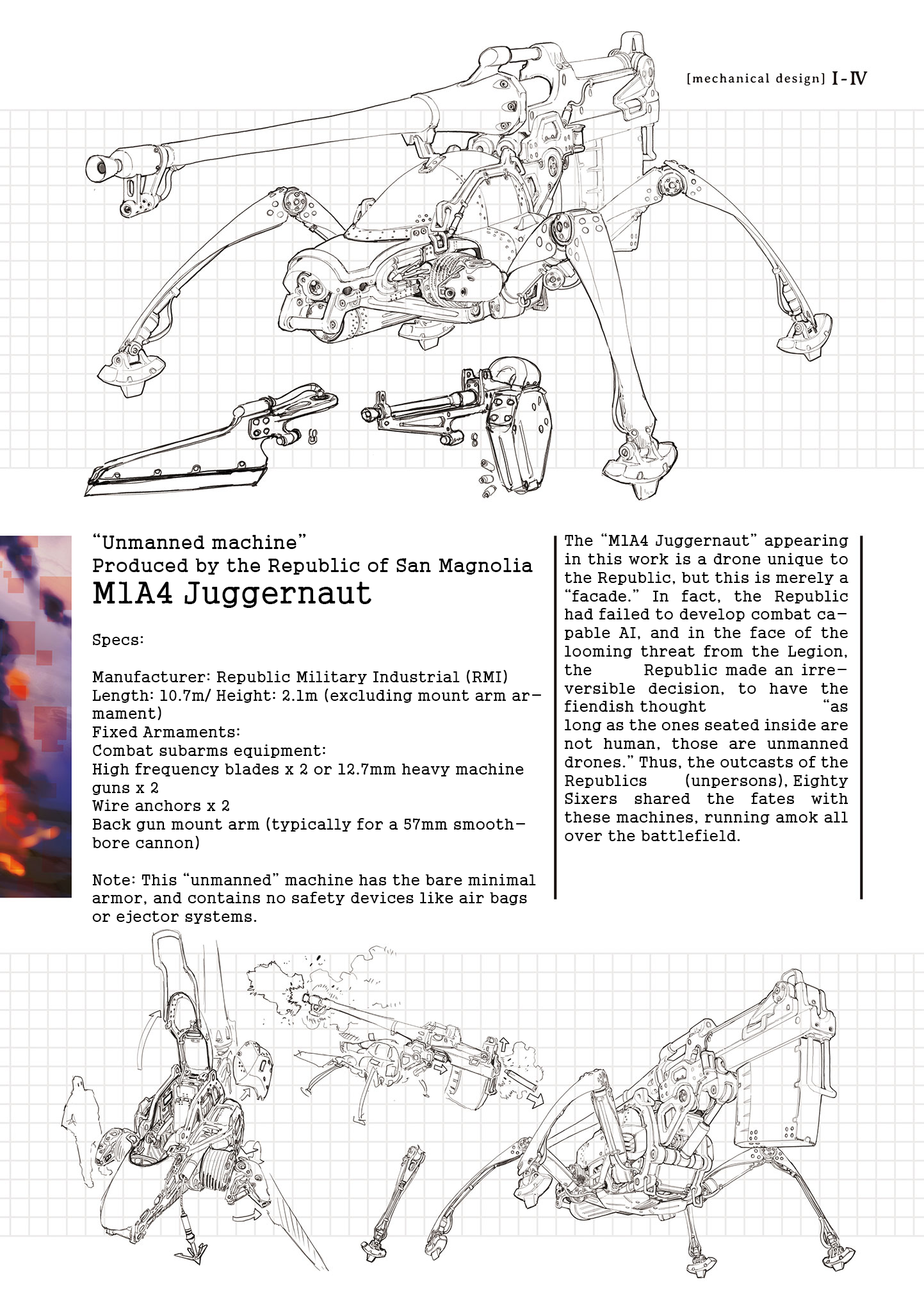 [mechanical design] I-IV

"Unmanned machine"
Produced by the Republic of San Magnolia
M1A4 Juggernaut

Specs:

Manufacturer: Republic Military Industrial (RMI)
Length: 10.7m/ Height: 2.1m (excluding mount arm armament)
Fixed Armaments:
Combat subarms equipment:
High frequency blades x 2 or 12.7mm heavy machine guns x 2
Wire anchors x 2
Back gun mount arm (typically for a 57mm smoothbore cannon)

Note: This "unmanned" machine has the bare minimal armor, and contains no safety devices like air bags or ejector systems.

The "M1A4 Juggernaut" appearing in this work is a drone unique to the Republic, but this is merely a "facade." In fact, the Republic had failed to develop combat capable AI, and in the face of the looming threat from the Legion, the Republic made an irreversible decision, to have the fiendish thought "as long as the ones seated inside are not human, those are unmanned drones." Thus, the outcasts of the Republics (unpersons), Eighty Sixers shared the fates with these machines, running amok all over the battlefield.