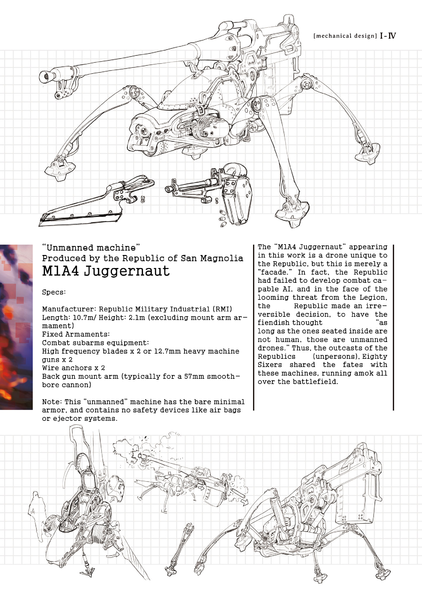 [mechanical design] I-IV

"Unmanned machine"
Produced by the Republic of San Magnolia
M1A4 Juggernaut

Specs:

Manufacturer: Republic Military Industrial (RMI)
Length: 10.7m/ Height: 2.1m (excluding mount arm armament)
Fixed Armaments:
Combat subarms equipment:
High frequency blades x 2 or 12.7mm heavy machine guns x 2
Wire anchors x 2
Back gun mount arm (typically for a 57mm smoothbore cannon)

Note: This "unmanned" machine has the bare minimal armor, and contains no safety devices like air bags or ejector systems.

The "M1A4 Juggernaut" appearing in this work is a drone unique to the Republic, but this is merely a "facade." In fact, the Republic had failed to develop combat capable AI, and in the face of the looming threat from the Legion, the Republic made an irreversible decision, to have the fiendish thought "as long as the ones seated inside are not human, those are unmanned drones." Thus, the outcasts of the Republics (unpersons), Eighty Sixers shared the fates with these machines, running amok all over the battlefield.