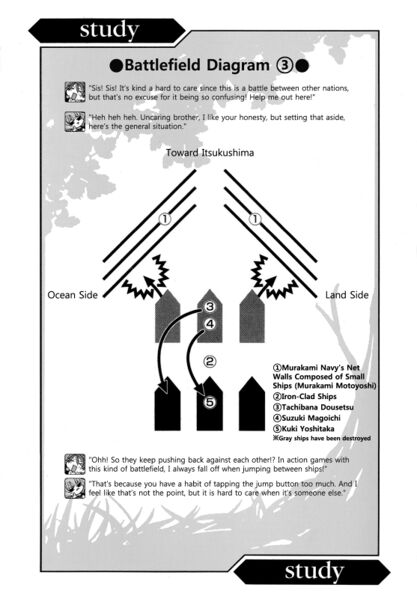 study

●Battlefield Diagram ③●

"Sis! Sis! It's kind a hard to care since this is a battle between other nations, but that's no excuse for it being so confusing! Help me out here!"

"Heh heh heh. Uncaring brother, I like your honesty, but setting that aside, here's the general situation."

Toward Itsukushima

①

①

Ocean Side

Land Side

③

④

②

⑤

①Murakami Navy's Net Walls Composed of Small Ships (Murakami Motoyoshi)
②Iron-Clad Ships
③Tachibana Dousetsu
④Suzuki Magoichi
⑤Kuki Yoshitaka
※Gray ships have been destroyed

"Ohh! So they keep pushing back against each other!? In action games with this kind of battlefield, I always fall off when jumping between ships!"

"That's because you have a habit of tapping the jump button too much. And I feel like that's not the point, but it is hard to care when it's someone else."

study