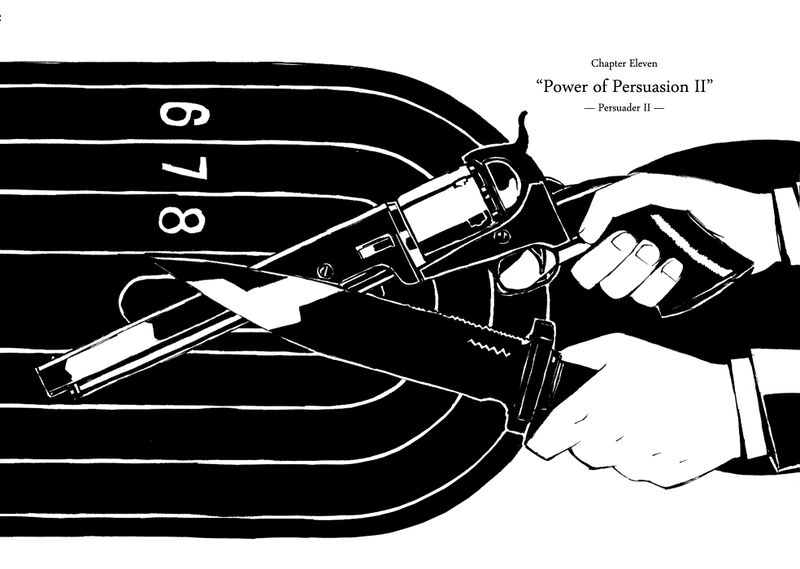 Chapter Eleven

"Power of Persuasion II"

— Persuader II —

6

7

8